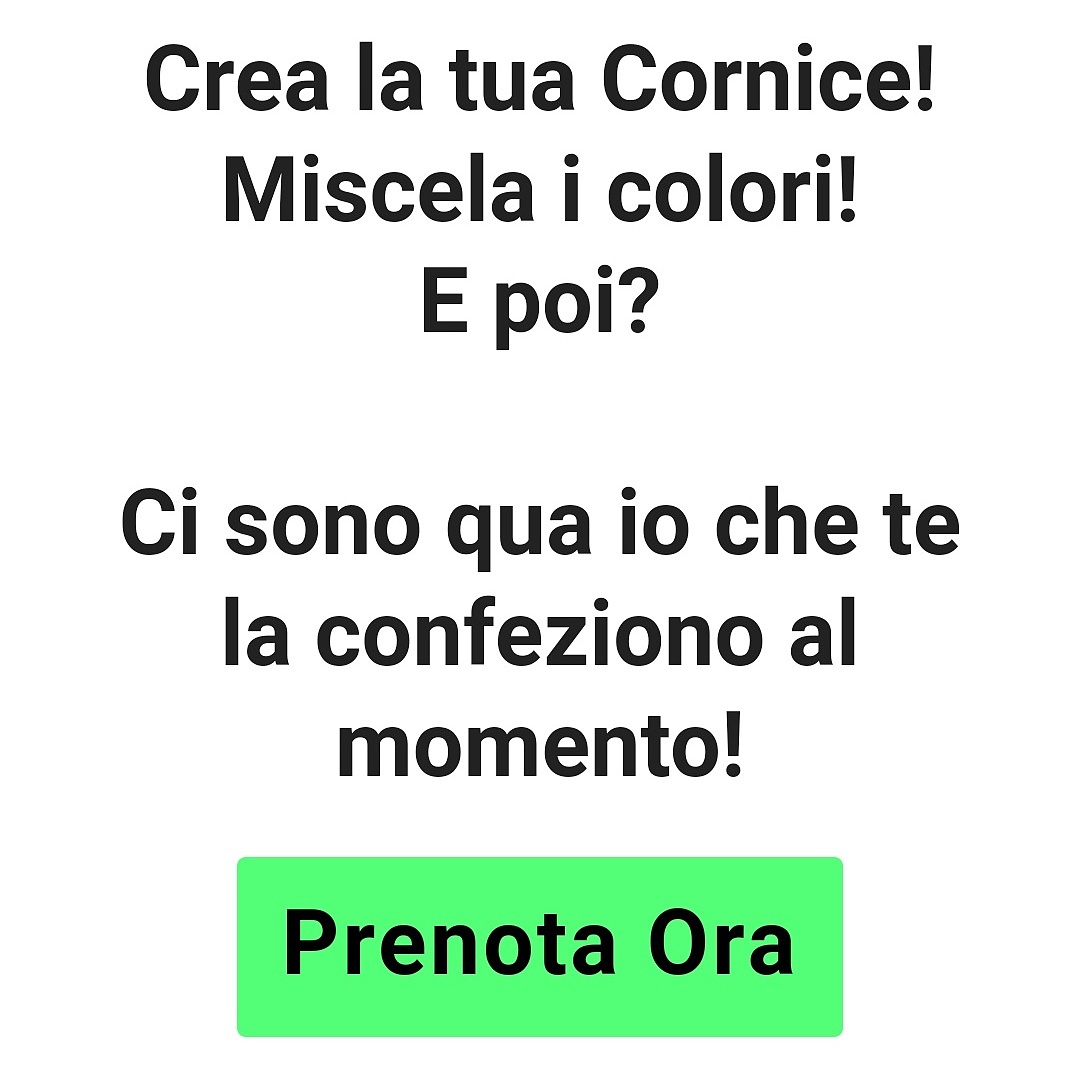 Crea la tua Cornice!
Miscela i colori!
E poi?

Ci sono qua io che te la confeziono al momento!

Prenota Ora